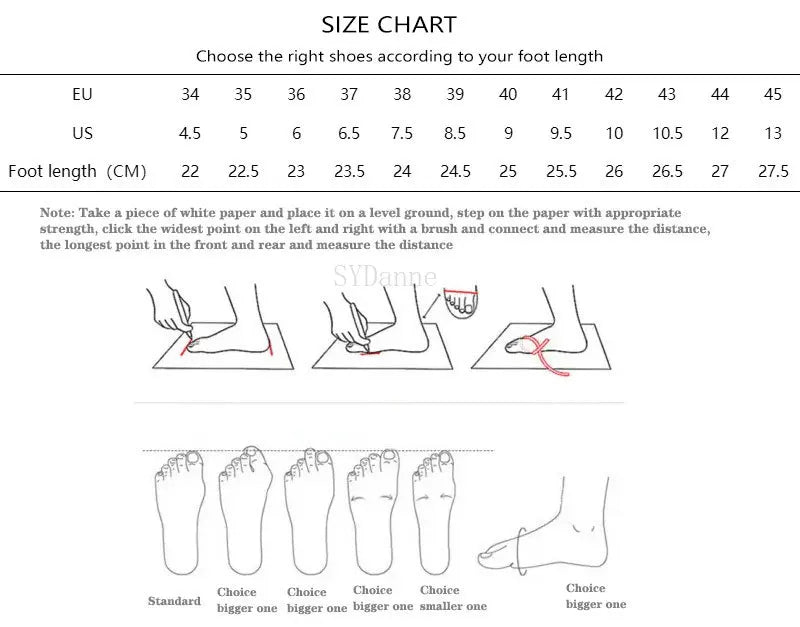 SIZE CHART

Choose the right shoes according to your foot length

| EU | 34 | 35 | 36 | 37 | 38 | 39 | 40 | 41 | 42 | 43 | 44 | 45 |
|---|---|---|---|---|---|---|---|---|---|---|---|---|
| US | 4.5 | 5 | 6 | 6.5 | 7.5 | 8.5 | 9 | 9.5 | 10 | 10.5 | 12 | 13 |
| Foot length (CM) | 22 | 22.5 | 23 | 23.5 | 24 | 24.5 | 25 | 25.5 | 26 | 26.5 | 27 | 27.5 |

Note: Take a piece of white paper and place it on a level ground, step on the paper with appropriate strength, click the widest point on the left and right with a brush and connect and measure the distance, the longest point in the front and rear and measure the distance

SYDanne

Standard

Choice bigger one

Choice bigger one

Choice bigger one

Choice smaller one

Choice bigger one