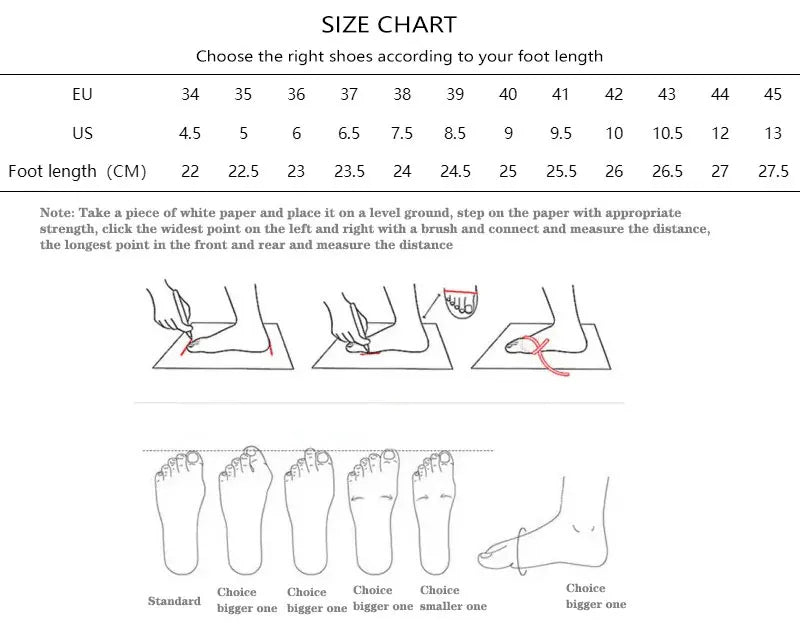 SIZE CHART

Choose the right shoes according to your foot length

| EU | 34 | 35 | 36 | 37 | 38 | 39 | 40 | 41 | 42 | 43 | 44 | 45 |
|---|---|---|---|---|---|---|---|---|---|---|---|---|
| US | 4.5 | 5 | 6 | 6.5 | 7.5 | 8.5 | 9 | 9.5 | 10 | 10.5 | 12 | 13 |
| Foot length (CM) | 22 | 22.5 | 23 | 23.5 | 24 | 24.5 | 25 | 25.5 | 26 | 26.5 | 27 | 27.5 |

Note: Take a piece of white paper and place it on a level ground, step on the paper with appropriate strength, click the widest point on the left and right with a brush and connect and measure the distance, the longest point in the front and rear and measure the distance

Standard

Choice bigger one

Choice bigger one

Choice bigger one

Choice smaller one

Choice bigger one