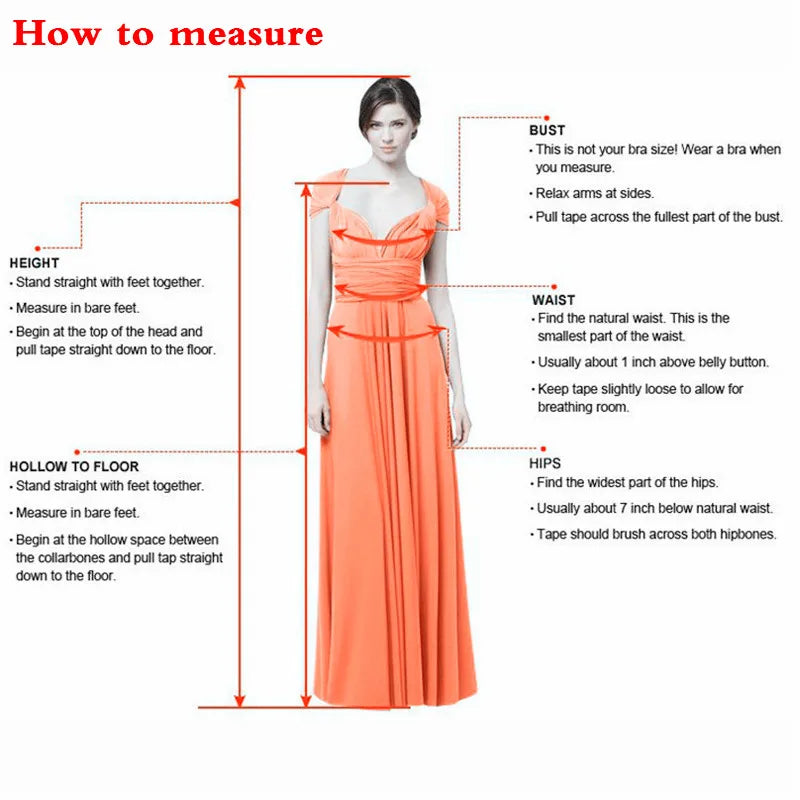 How to measure

HEIGHT
• Stand straight with feet together.
• Measure in bare feet.
• Begin at the top of the head and pull tape straight down to the floor.

HOLLOW TO FLOOR
• Stand straight with feet together.
• Measure in bare feet.
• Begin at the hollow space between the collarbones and pull tap straight down to the floor.

BUST
• This is not your bra size! Wear a bra when you measure.
• Relax arms at sides.
• Pull tape across the fullest part of the bust.

WAIST
• Find the natural waist. This is the smallest part of the waist.
• Usually about 1 inch above belly button.
• Keep tape slightly loose to allow for breathing room.

HIPS
• Find the widest part of the hips.
• Usually about 7 inch below natural waist.
• Tape should brush across both hipbones.